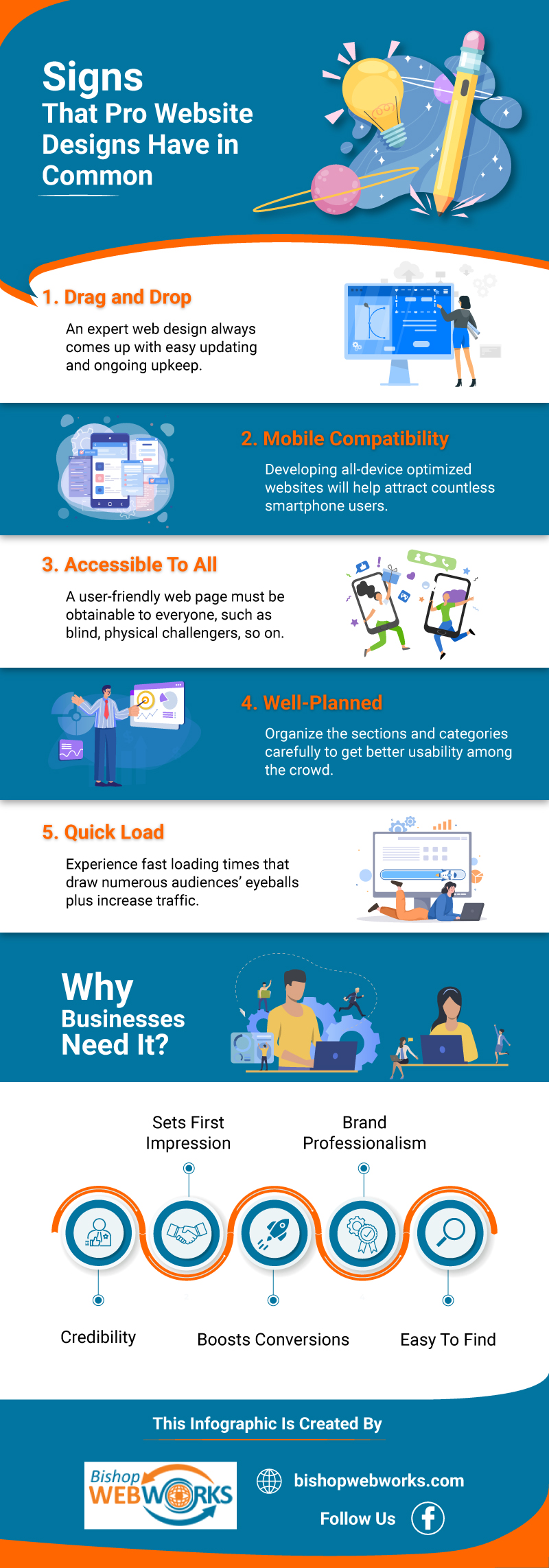 Signs
That Pro Website Designs Have in Common

1. Drag and Drop

An expert web design always comes up with easy updating and ongoing upkeep.

2. Mobile Compatibility

Developing all-device optimized websites will help attract countless smartphone users.

3. Accessible To All

A user-friendly web page must be obtainable to everyone, such as blind, physical challengers, so on.

4. Well-Planned

Organize the sections and categories carefully to get better usability among the crowd.

5. Quick Load

Experience fast loading times that draw numerous audiences' eyeballs plus increase traffic.

Why Businesses Need It?

Sets First Impression

Brand Professionalism

Credibility

Boosts Conversions

Easy To Find

This Infographic Is Created By

Bishop WEBWORKS

bishopwebworks.com

Follow Us