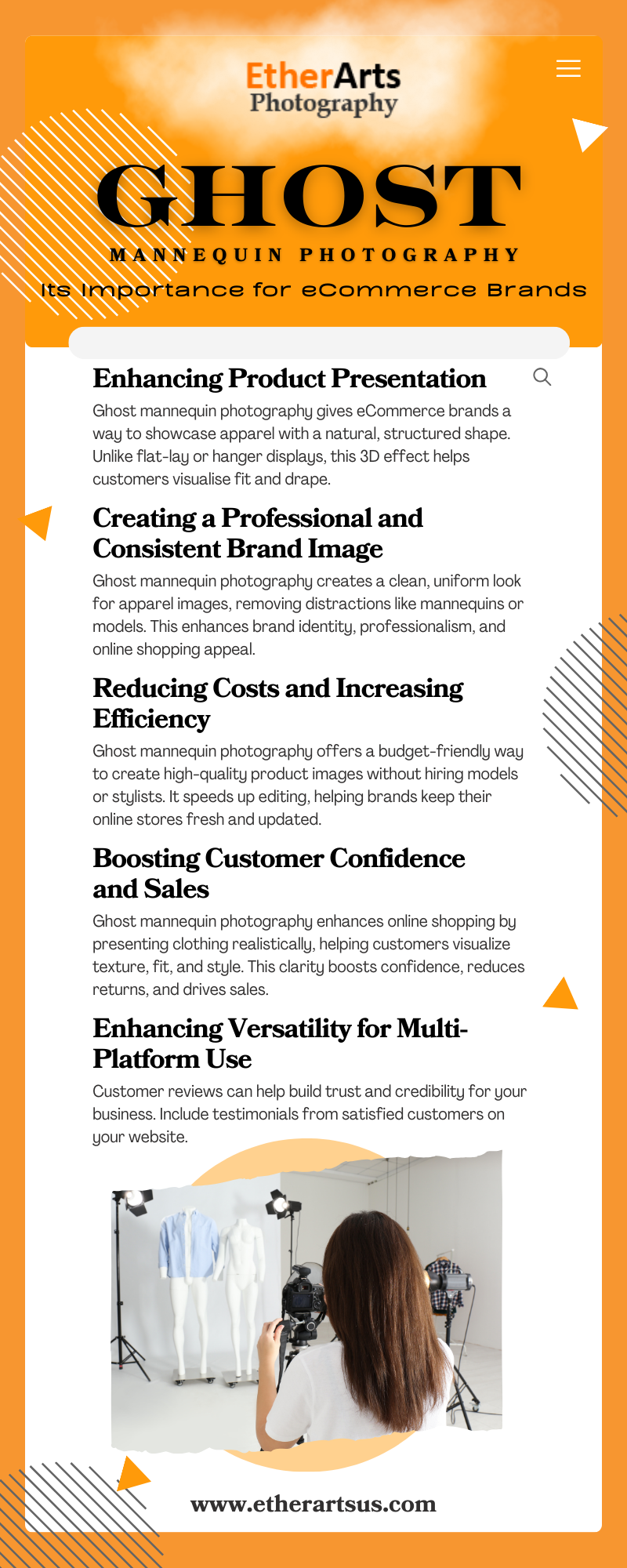 EtherArts
Photography

GHOST
MANNEQUIN PHOTOGRAPHY
Its Importance for eCommerce Brands

Enhancing Product Presentation
Ghost mannequin photography gives eCommerce brands a way to showcase apparel with a natural, structured shape. Unlike flat-lay or hanger displays, this 3D effect helps customers visualise fit and drape.

Creating a Professional and Consistent Brand Image
Ghost mannequin photography creates a clean, uniform look for apparel images, removing distractions like mannequins or models. This enhances brand identity, professionalism, and online shopping appeal.

Reducing Costs and Increasing Efficiency
Ghost mannequin photography offers a budget-friendly way to create high-quality product images without hiring models or stylists. It speeds up editing, helping brands keep their online stores fresh and updated.

Boosting Customer Confidence and Sales
Ghost mannequin photography enhances online shopping by presenting clothing realistically, helping customers visualize texture, fit, and style. This clarity boosts confidence, reduces returns, and drives sales.

Enhancing Versatility for Multi-Platform Use
Customer reviews can help build trust and credibility for your business. Include testimonials from satisfied customers on your website.

www.etherartsus.com