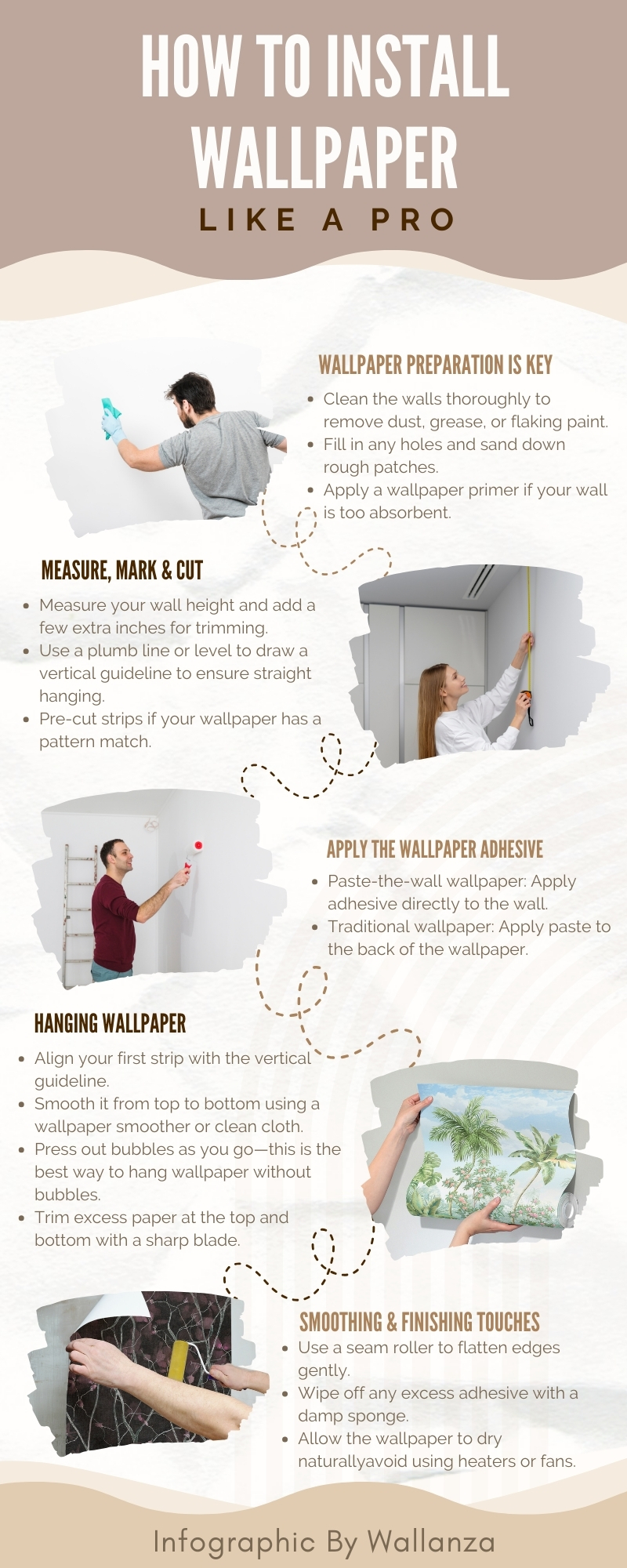 HOW TO INSTALL WALLPAPER
LIKE A PRO

WALLPAPER PREPARATION IS KEY
- Clean the walls thoroughly to remove dust, grease, or flaking paint.
- Fill in any holes and sand down rough patches.
- Apply a wallpaper primer if your wall is too absorbent.

MEASURE, MARK & CUT
- Measure your wall height and add a few extra inches for trimming.
- Use a plumb line or level to draw a vertical guideline to ensure straight hanging.
- Pre-cut strips if your wallpaper has a pattern match.

APPLY THE WALLPAPER ADHESIVE
- Paste-the-wall wallpaper: Apply adhesive directly to the wall.
- Traditional wallpaper: Apply paste to the back of the wallpaper.

HANGING WALLPAPER
- Align your first strip with the vertical guideline.
- Smooth it from top to bottom using a wallpaper smoother or clean cloth.
- Press out bubbles as you go—this is the best way to hang wallpaper without bubbles.
- Trim excess paper at the top and bottom with a sharp blade.

SMOOTHING & FINISHING TOUCHES
- Use a seam roller to flatten edges gently.
- Wipe off any excess adhesive with a damp sponge.
- Allow the wallpaper to dry naturallyavoid using heaters or fans.

Infographic By Wallanza