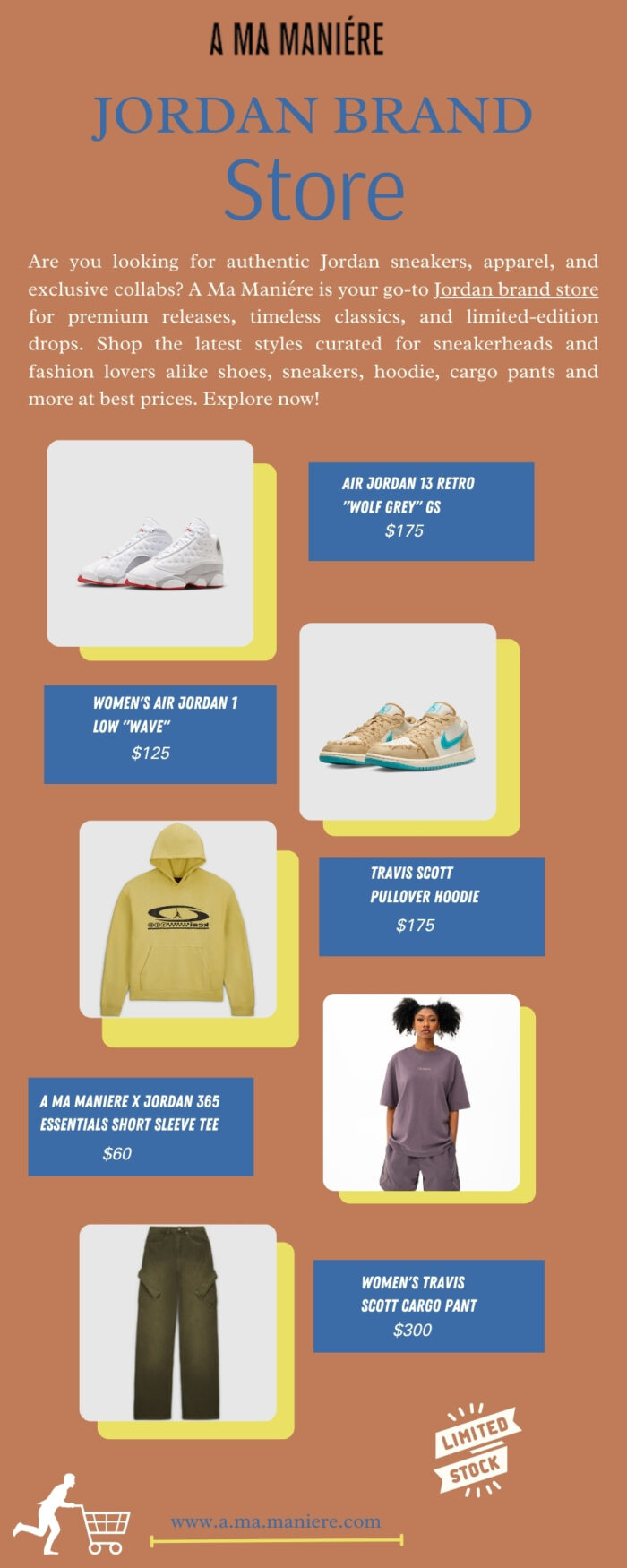 A MA MANIÉRE

JORDAN BRAND
Store

Are you looking for authentic Jordan sneakers, apparel, and exclusive collabs? A Ma Maniére is your go-to Jordan brand store for premium releases, timeless classics, and limited-edition drops. Shop the latest styles curated for sneakerheads and fashion lovers alike shoes, sneakers, hoodie, cargo pants and more at best prices. Explore now!

AIR JORDAN 13 RETRO "WOLF GREY" GS
$175

WOMEN'S AIR JORDAN 1 LOW "WAVE"
$125

TRAVIS SCOTT PULLOVER HOODIE
$175

A MA MANIERE X JORDAN 365 ESSENTIALS SHORT SLEEVE TEE
$60

WOMEN'S TRAVIS SCOTT CARGO PANT
$300

LIMITED STOCK

www.a.ma.maniere.com