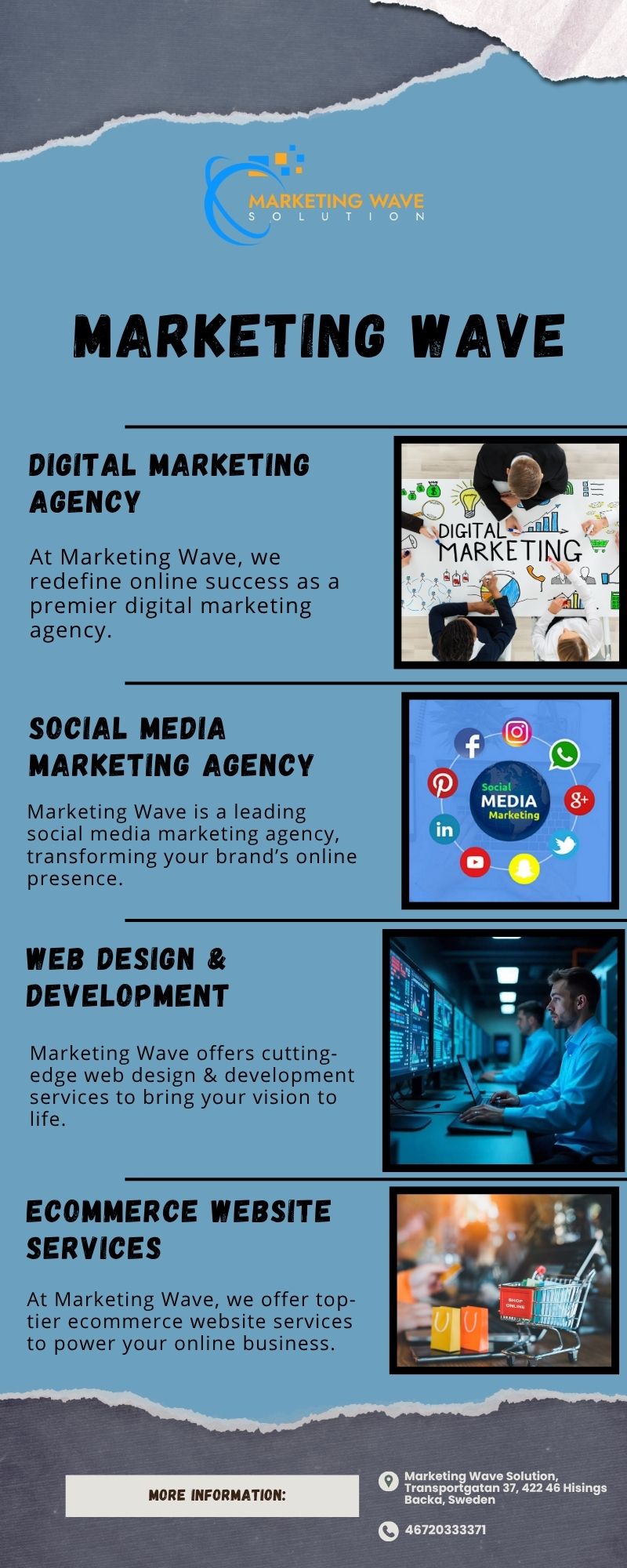 MARKETING WAVE
SOLUTION

MARKETING WAVE

DIGITAL MARKETING AGENCY

At Marketing Wave, we redefine online success as a premier digital marketing agency.

DIGITAL MARKETING

SOCIAL MEDIA MARKETING AGENCY

Marketing Wave is a leading social media marketing agency, transforming your brand's online presence.

Social MEDIA Marketing

WEB DESIGN & DEVELOPMENT

Marketing Wave offers cutting-edge web design & development services to bring your vision to life.

ECOMMERCE WEBSITE SERVICES

At Marketing Wave, we offer top-tier ecommerce website services to power your online business.

SHOP ONLINE

MORE INFORMATION:

Marketing Wave Solution, Transportgatan 37, 422 46 Hisings Backa, Sweden

46720333371