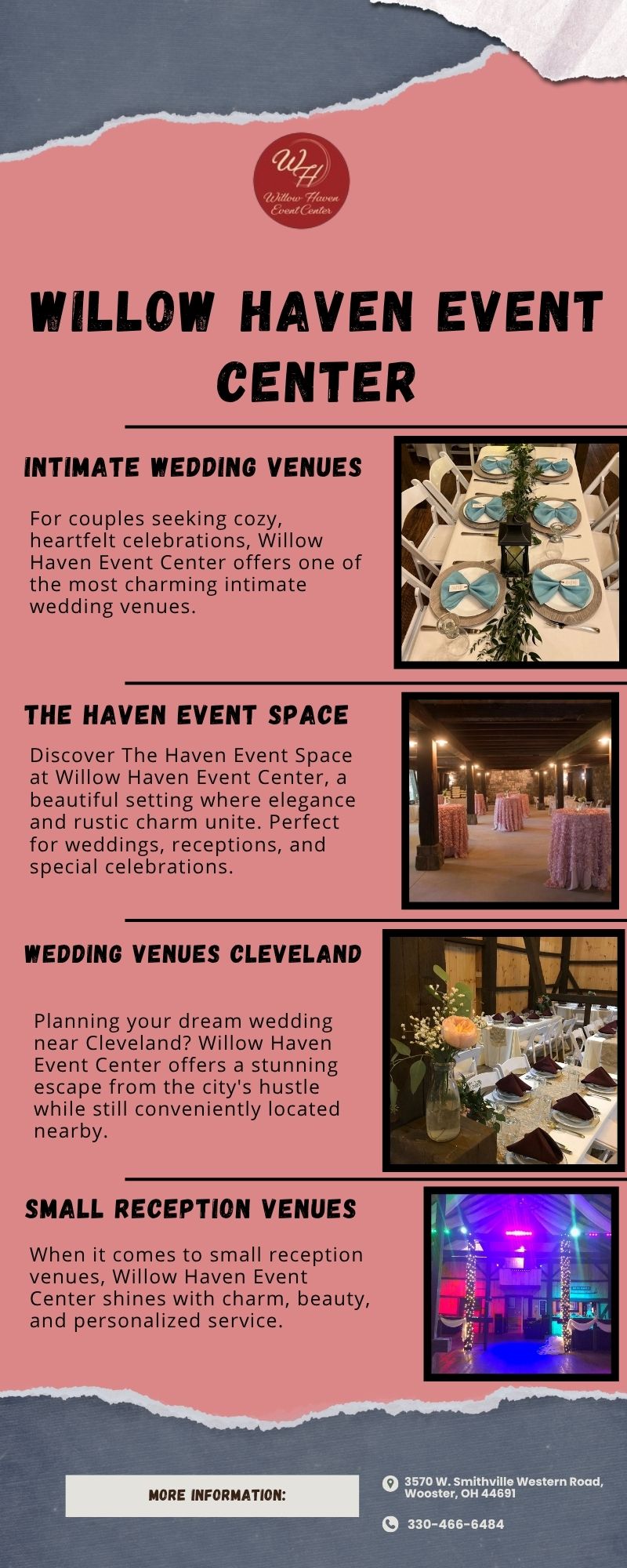 WH
Willow Haven Event Center

WILLOW HAVEN EVENT CENTER

INTIMATE WEDDING VENUES

For couples seeking cozy, heartfelt celebrations, Willow Haven Event Center offers one of the most charming intimate wedding venues.

THE HAVEN EVENT SPACE

Discover The Haven Event Space at Willow Haven Event Center, a beautiful setting where elegance and rustic charm unite. Perfect for weddings, receptions, and special celebrations.

WEDDING VENUES CLEVELAND

Planning your dream wedding near Cleveland? Willow Haven Event Center offers a stunning escape from the city's hustle while still conveniently located nearby.

SMALL RECEPTION VENUES

When it comes to small reception venues, Willow Haven Event Center shines with charm, beauty, and personalized service.

MORE INFORMATION:

3570 W. Smithville Western Road, Wooster, OH 44691

330-466-6484