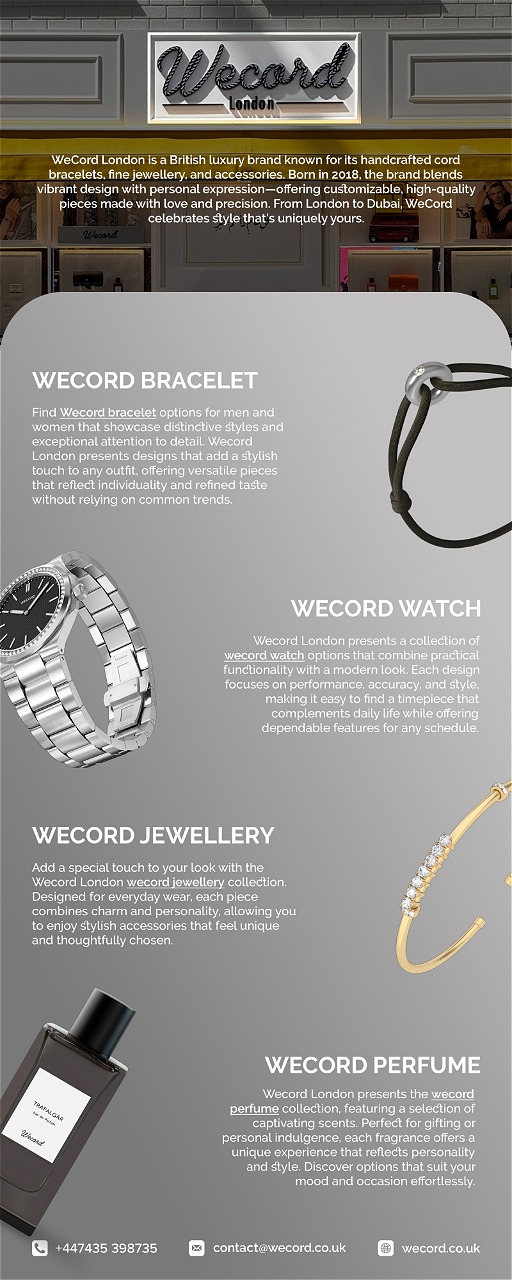 Wecord London

WeCord London is a British luxury brand known for its handcrafted cord bracelets, fine jewellery, and accessories. Born in 2018, the brand blends vibrant design with personal expression—offering customizable, high-quality pieces made with love and precision. From London to Dubai, WeCord celebrates style that's uniquely yours.

WECORD BRACELET

Find Wecord bracelet options for men and women that showcase distinctive styles and exceptional attention to detail. Wecord London presents designs that add a stylish touch to any outfit, offering versatile pieces that reflect individuality and refined taste without relying on common trends.

WECORD WATCH

Wecord London presents a collection of wecord watch options that combine practical functionality with a modern look. Each design focuses on performance, accuracy, and style, making it easy to find a timepiece that complements daily life while offering dependable features for any schedule.

WECORD JEWELLERY

Add a special touch to your look with the Wecord London wecord jewellery collection. Designed for everyday wear, each piece combines charm and personality, allowing you to enjoy stylish accessories that feel unique and thoughtfully chosen.

TRAFALGAR
Eau de Parfum
Wecord

WECORD PERFUME

Wecord London presents the wecord perfume collection, featuring a selection of captivating scents. Perfect for gifting or personal indulgence, each fragrance offers a unique experience that reflects personality and style. Discover options that suit your mood and occasion effortlessly.

+447435 398735 contact@wecord.co.uk wecord.co.uk