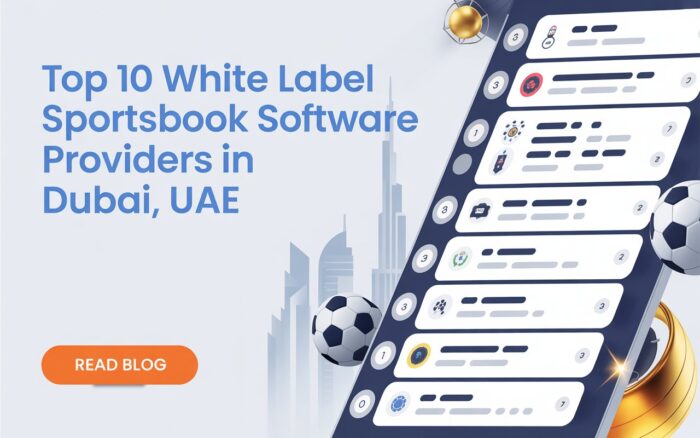 Top 10 White Label Sportsbook Software Providers in Dubai, UAE

READ BLOG

3
3
1
3
3
3
1
0
2
7
2
2
2
3
3
7