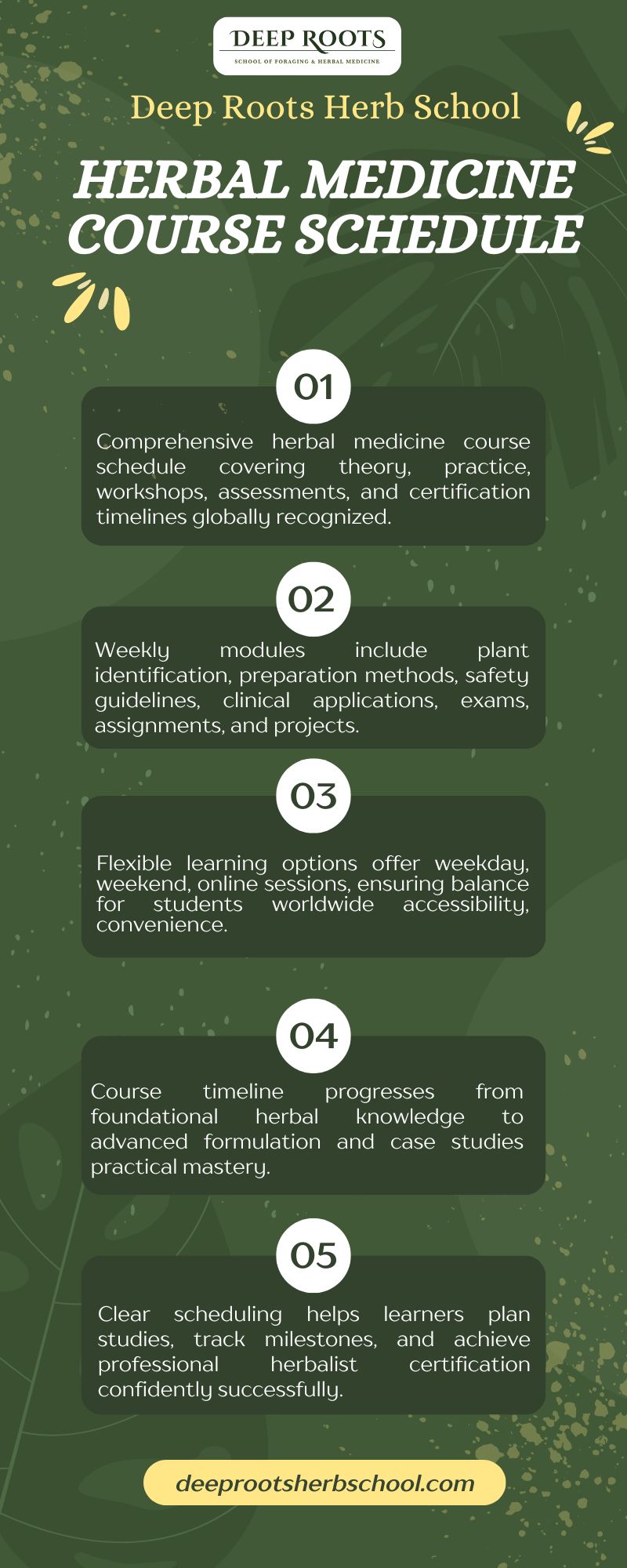 DEEP ROOTS
SCHOOL OF FORAGING & HERBAL MEDICINE

Deep Roots Herb School

HERBAL MEDICINE COURSE SCHEDULE

01

Comprehensive herbal medicine course schedule covering theory, practice, workshops, assessments, and certification timelines globally recognized.

02

Weekly modules include plant identification, preparation methods, safety guidelines, clinical applications, exams, assignments, and projects.

03

Flexible learning options offer weekday, weekend, online sessions, ensuring balance for students worldwide accessibility, convenience.

04

Course timeline progresses from foundational herbal knowledge to advanced formulation and case studies practical mastery.

05

Clear scheduling helps learners plan studies, track milestones, and achieve professional herbalist certification confidently successfully.

deeprootsherbschool.com