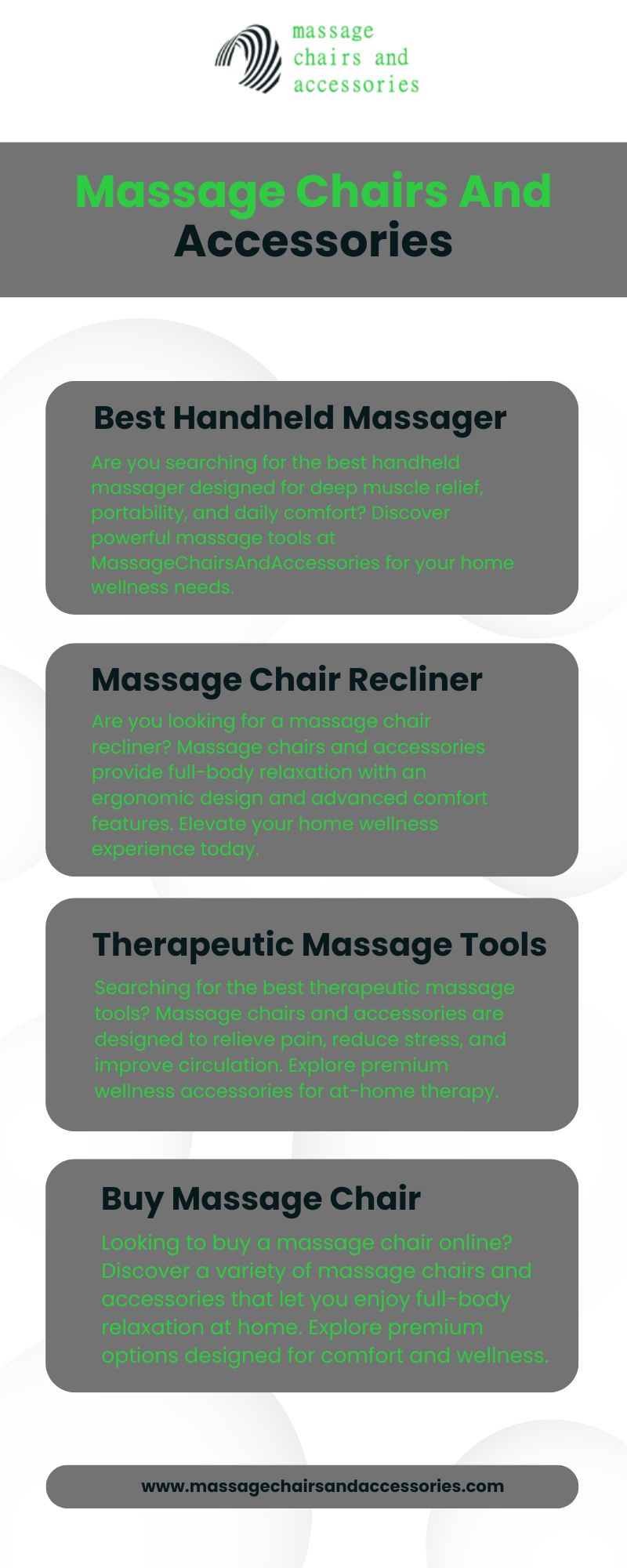 massage chairs and accessories

Massage Chairs And Accessories

Best Handheld Massager

Are you searching for the best handheld massager designed for deep muscle relief, portability, and daily comfort? Discover powerful massage tools at MassageChairsAndAccessories for your home wellness needs.

Massage Chair Recliner

Are you looking for a massage chair recliner? Massage chairs and accessories provide full-body relaxation with an ergonomic design and advanced comfort features. Elevate your home wellness experience today.

Therapeutic Massage Tools

Searching for the best therapeutic massage tools? Massage chairs and accessories are designed to relieve pain, reduce stress, and improve circulation. Explore premium wellness accessories for at-home therapy.

Buy Massage Chair

Looking to buy a massage chair online? Discover a variety of massage chairs and accessories that let you enjoy full-body relaxation at home. Explore premium options designed for comfort and wellness.

www.massagechairsandaccessories.com