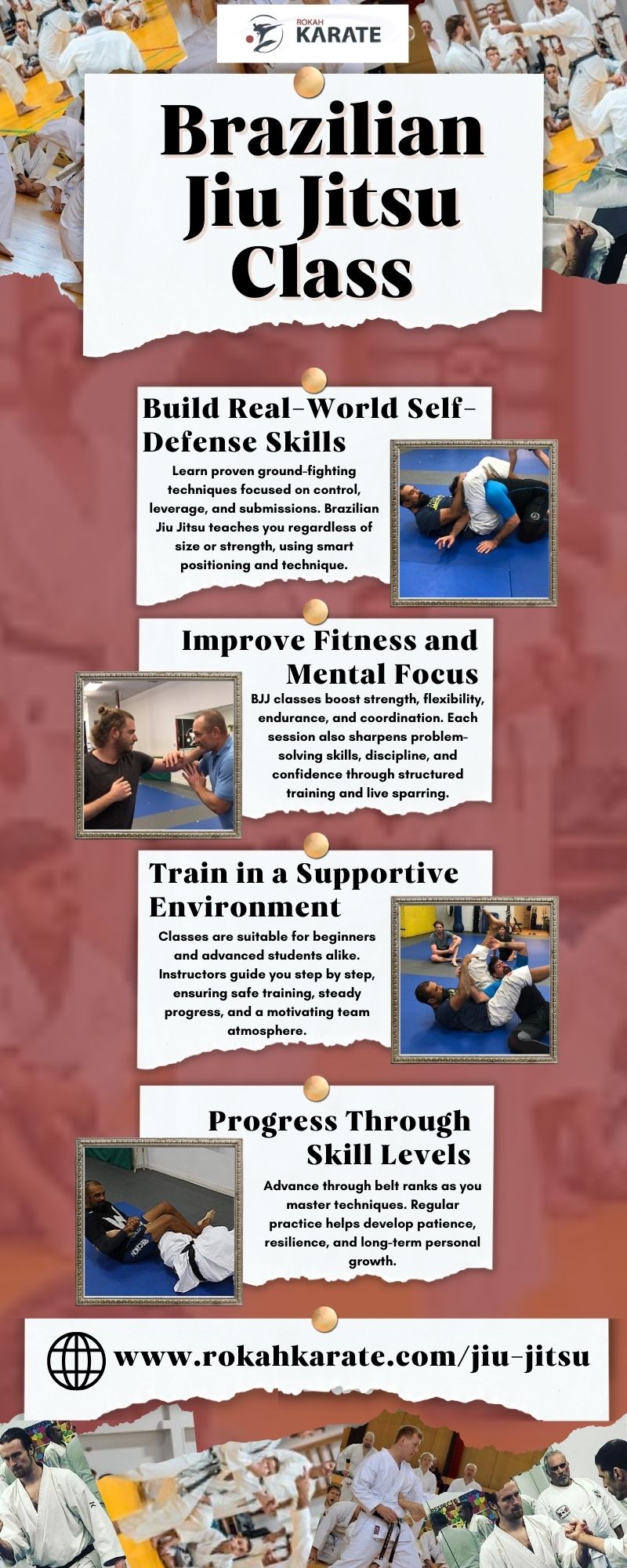 ROKAH KARATE

Brazilian Jiu Jitsu Class

Build Real-World Self-Defense Skills

Learn proven ground-fighting techniques focused on control, leverage, and submissions. Brazilian Jiu Jitsu teaches you regardless of size or strength, using smart positioning and technique.

Improve Fitness and Mental Focus

BJJ classes boost strength, flexibility, endurance, and coordination. Each session also sharpens problem-solving skills, discipline, and confidence through structured training and live sparring.

Train in a Supportive Environment

Classes are suitable for beginners and advanced students alike. Instructors guide you step by step, ensuring safe training, steady progress, and a motivating team atmosphere.

Progress Through Skill Levels

Advance through belt ranks as you master techniques. Regular practice helps develop patience, resilience, and long-term personal growth.

www.rokahkarate.com/jiu-jitsu